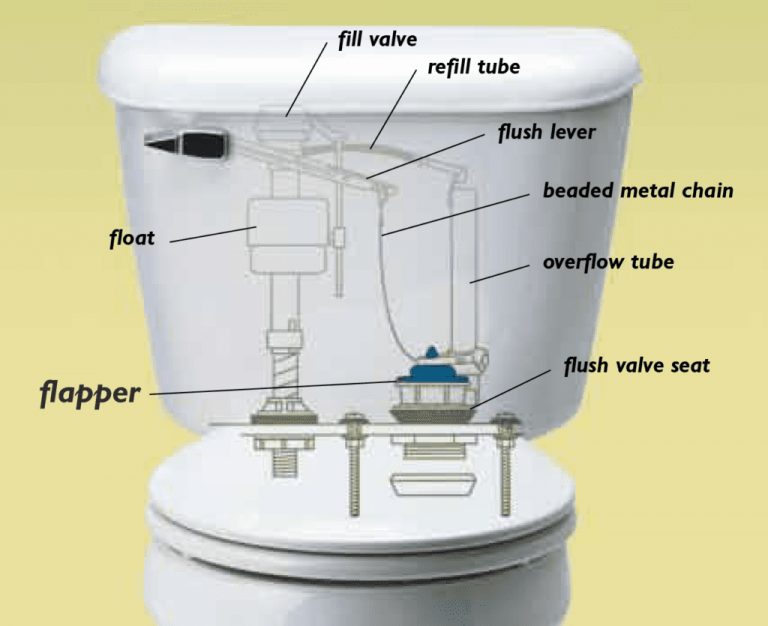 fill valve
refill tube
flush lever
beaded metal chain
float
overflow tube
flush valve seat
flapper