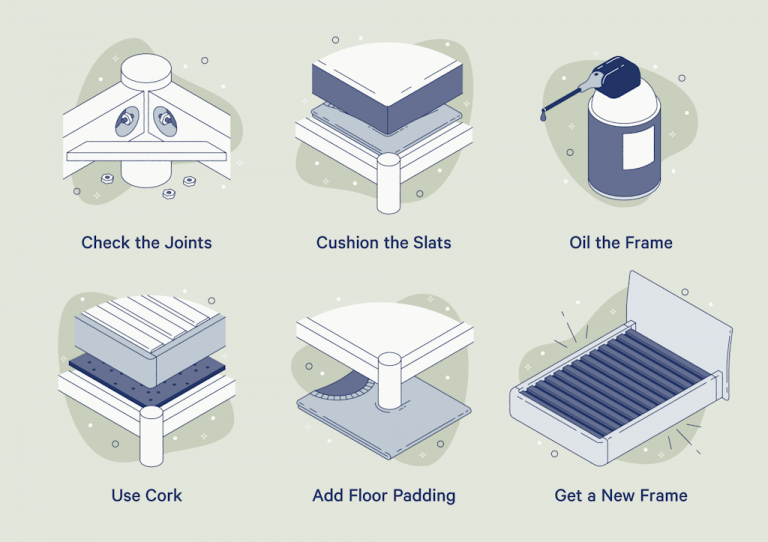 Check the Joints

Cushion the Slats

Oil the Frame

Use Cork

Add Floor Padding

Get a New Frame