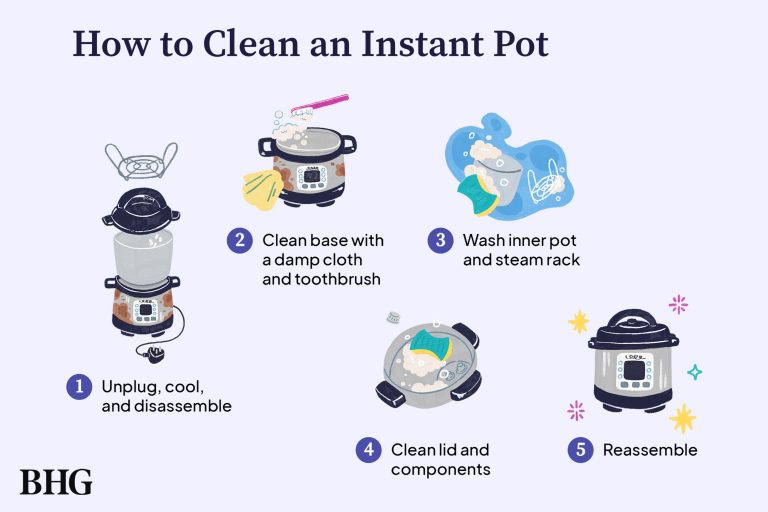 How to Clean an Instant Pot

1 Unplug, cool, and disassemble

2 Clean base with a damp cloth and toothbrush

3 Wash inner pot and steam rack

4 Clean lid and components

5 Reassemble

BHG