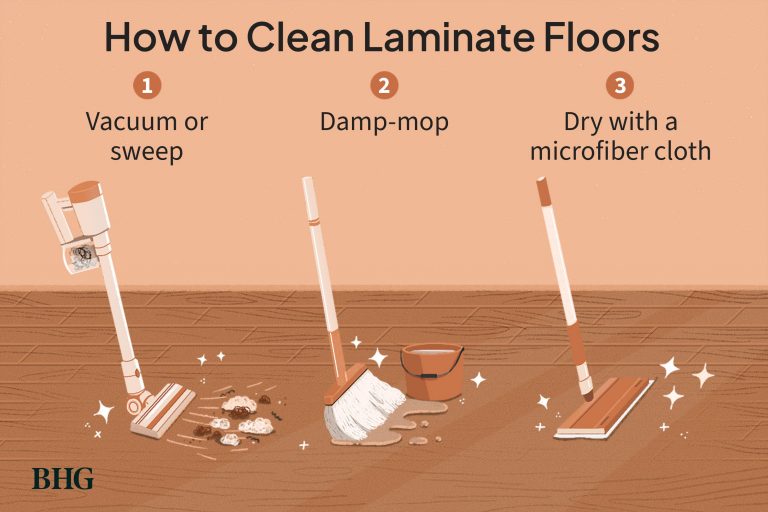 How to Clean Laminate Floors

1
Vacuum or sweep

2
Damp-mop

3
Dry with a microfiber cloth

BHG