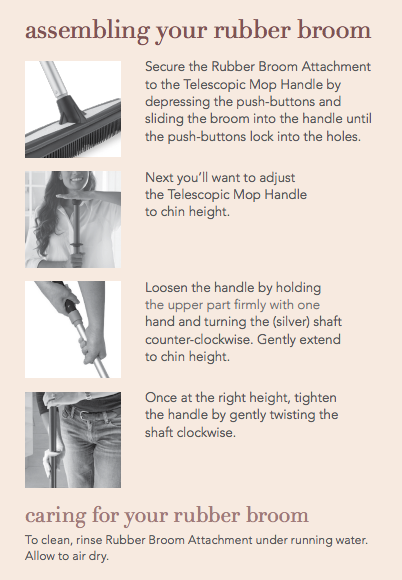 assembling your rubber broom

Secure the Rubber Broom Attachment to the Telescopic Mop Handle by depressing the push-buttons and sliding the broom into the handle until the push-buttons lock into the holes.

Next you'll want to adjust the Telescopic Mop Handle to chin height.

Loosen the handle by holding the upper part firmly with one hand and turning the (silver) shaft counter-clockwise. Gently extend to chin height.

Once at the right height, tighten the handle by gently twisting the shaft clockwise.

caring for your rubber broom

To clean, rinse Rubber Broom Attachment under running water. Allow to air dry.