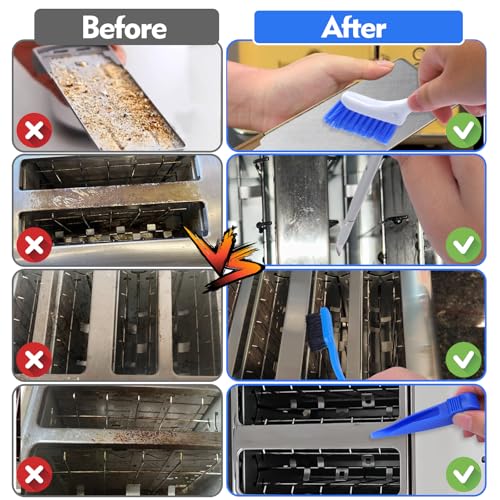 Before

After

VS