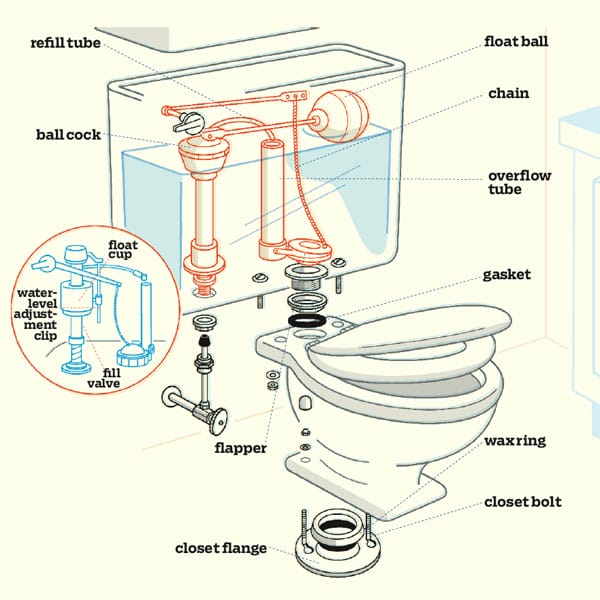 refill tube

float ball

chain

ball cock

overflow tube

float cup

water-level adjustment clip

fill valve

gasket

flapper

wax ring

closet bolt

closet flange